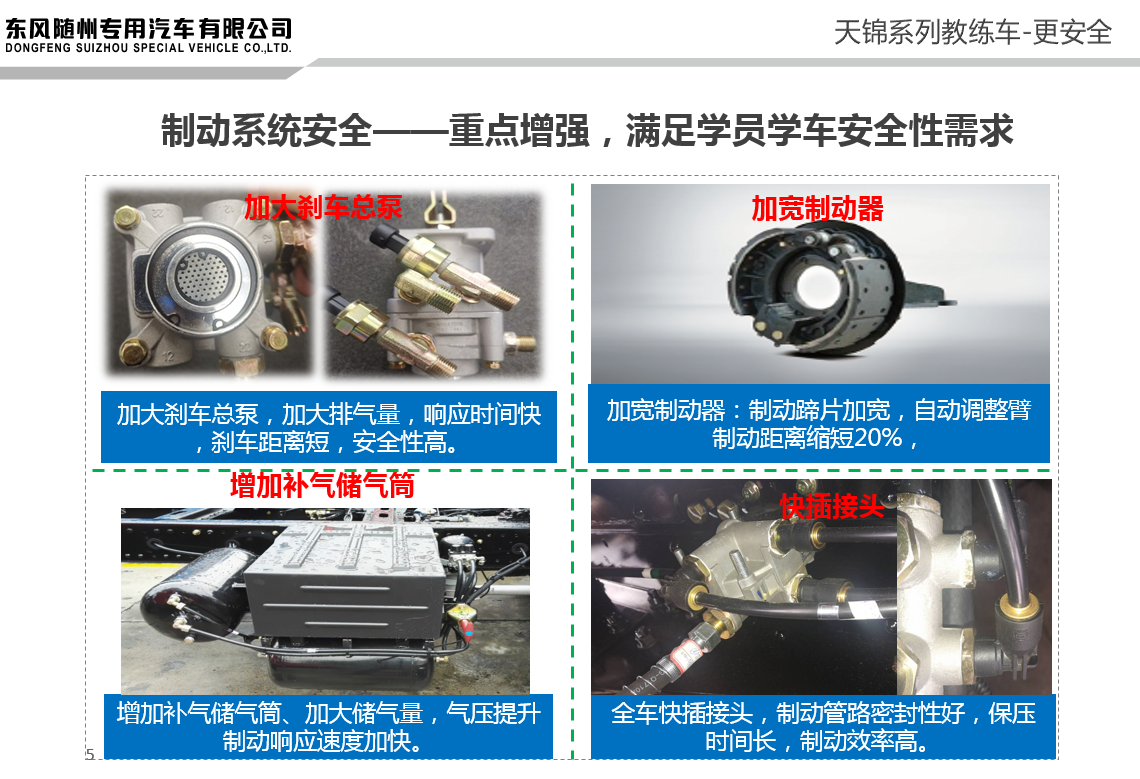 东风随州专用汽车有限公司
DONGFENG SUIZHOU SPECIAL VEHICLE CO.,LTD.

天锦系列教练车-更安全

制动系统安全——重点增强，满足学员学车安全性需求

加大刹车总泵

加大刹车总泵，加大排气量，响应时间快，刹车距离短，安全性高。

加宽制动器

加宽制动器：制动蹄片加宽，自动调整臂制动距离缩短20%，

增加补气储气筒

增加补气储气筒、加大储气量，气压提升制动响应速度加快。

快插接头

全车快插接头，制动管路密封性好，保压时间长，制动效率高。

5